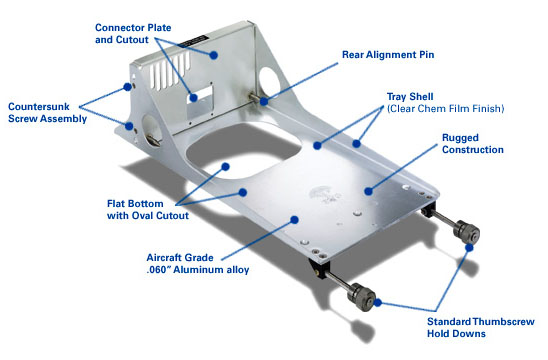 Connector Plate and Cutout

Rear Alignment Pin

Countersunk Screw Assembly

Tray Shell (Clear Chem Film Finish)

Rugged Construction

Flat Bottom with Oval Cutout

Aircraft Grade .060" Aluminum alloy

Standard Thumbscrew Hold Downs