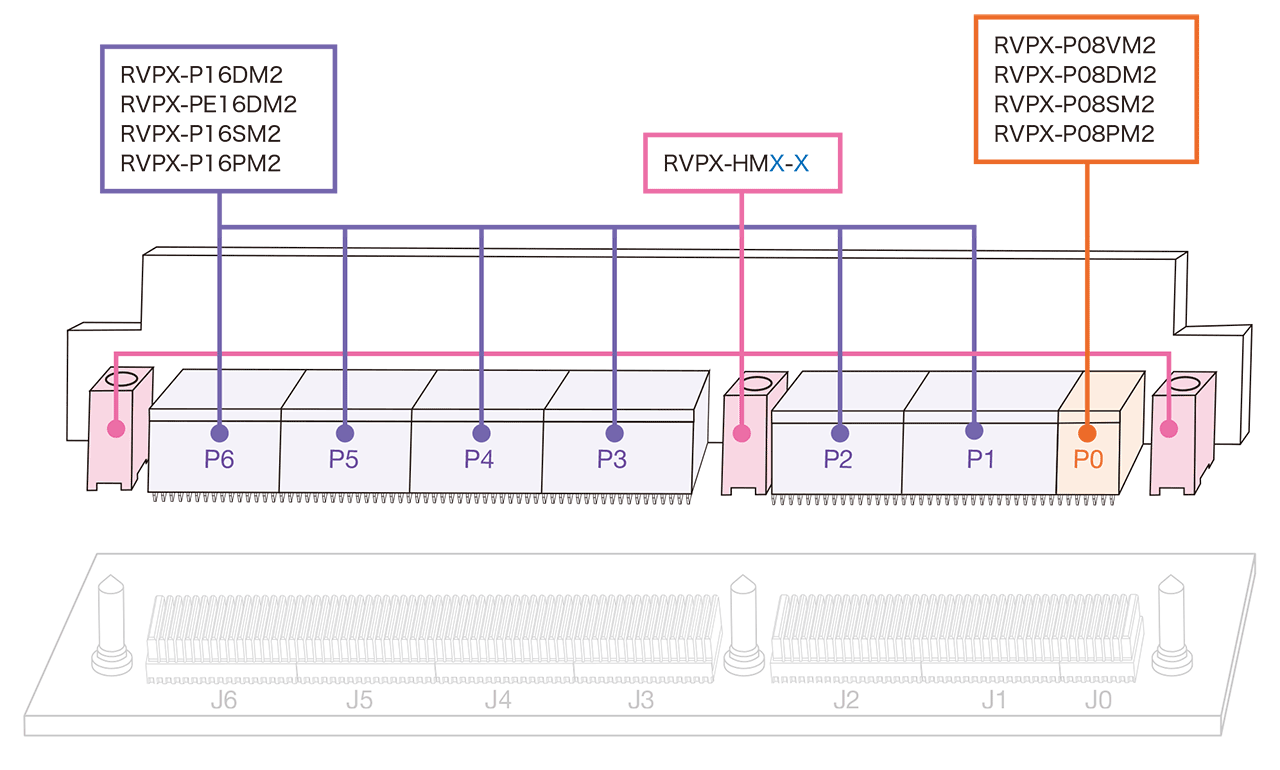 RVPX-P16DM2
RVPX-PE16DM2
RVPX-P16SM2
RVPX-P16PM2

RVPX-HMX-X

RVPX-P08VM2
RVPX-P08DM2
RVPX-P08SM2
RVPX-P08PM2

P6 P5 P4 P3 P2 P1 P0

J6 J5 J4 J3 J2 J1 J0