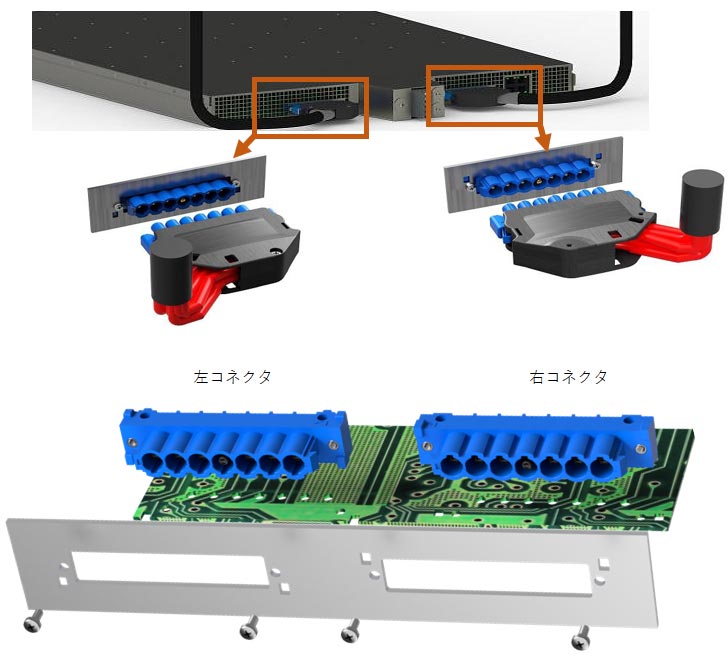 左コネクタ

右コネクタ