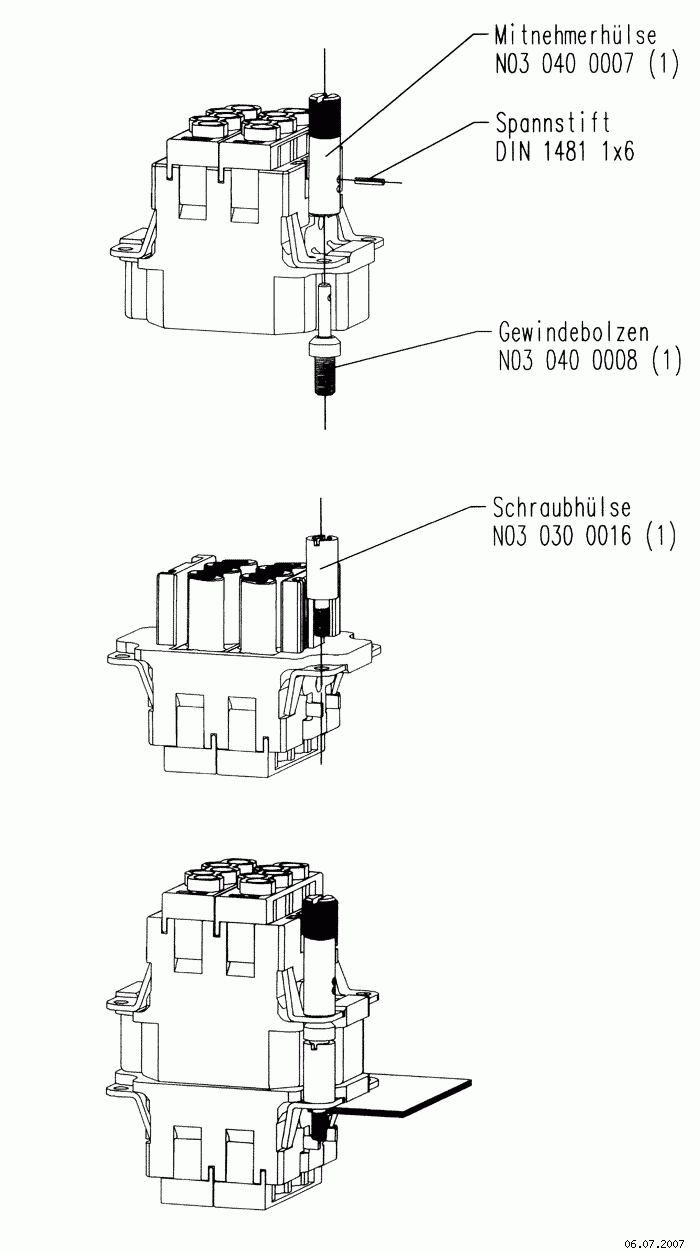 Mitnehmerhülse
N03 040 0007 (1)

Spannstift
DIN 1481 1x6

Gewindebolzen
N03 040 0008 (1)

Schraubhülse
N03 030 0016 (1)

06.07.2007